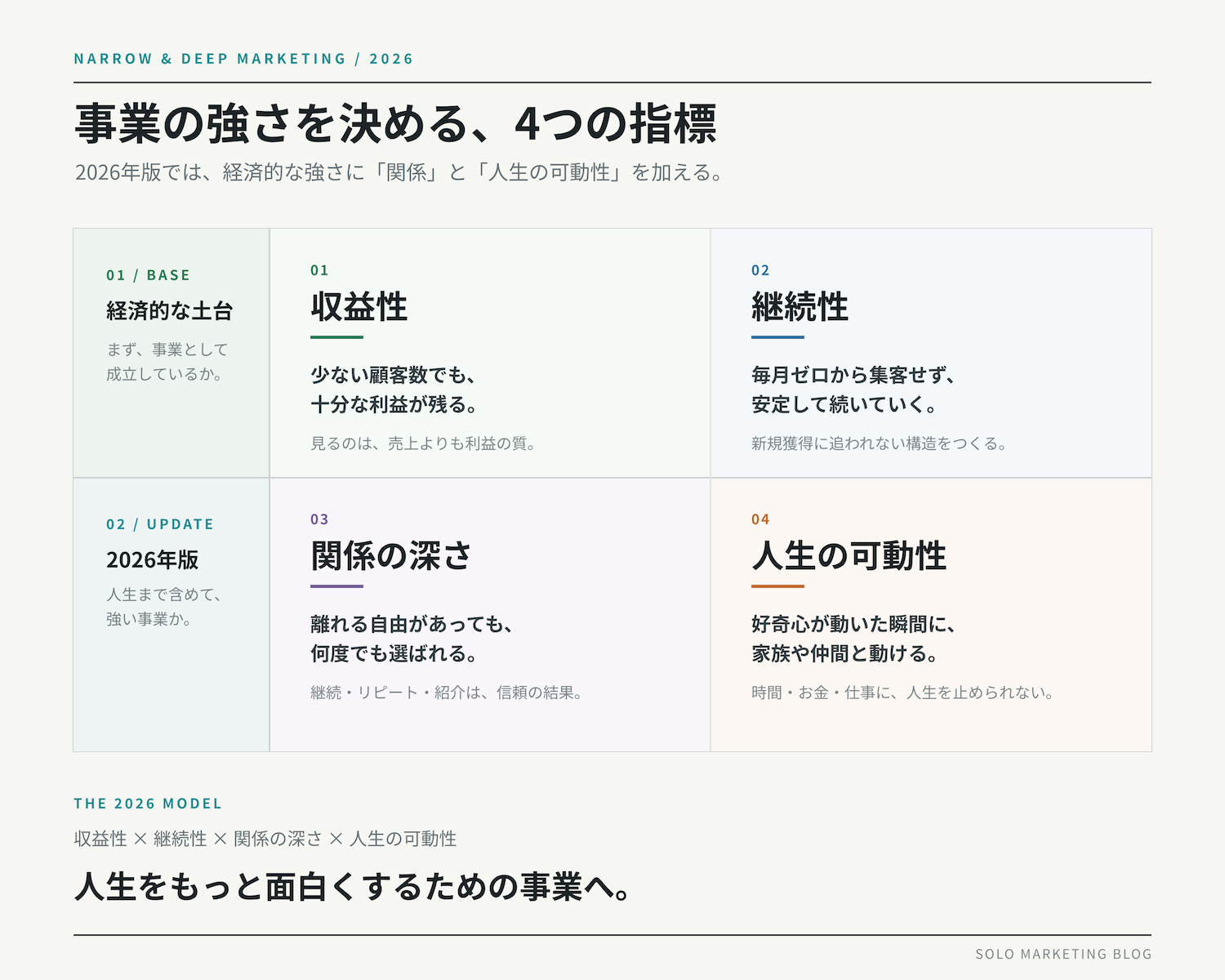 NARROW & DEEP MARKETING / 2026

事業の強さを決める、4つの指標

2026年版では、経済的な強さに「関係」と「人生の可動性」を加える。

01 / BASE

経済的な土台

まず、事業として成立しているか。

01

収益性

少ない顧客数でも、十分な利益が残る。

見るのは、売上よりも利益の質。

02

継続性

毎月ゼロから集客せず、安定して続いていく。

新規獲得に追われない構造をつくる。

02 / UPDATE

2026年版

人生まで含めて、強い事業か。

03

関係の深さ

離れる自由があっても、何度でも選ばれる。

継続・リピート・紹介は、信頼の結果。

04

人生の可動性

好奇心が動いた瞬間に、家族や仲間と動ける。

時間・お金・仕事に、人生を止められない。

THE 2026 MODEL

収益性 × 継続性 × 関係の深さ × 人生の可動性

人生をもっと面白くするための事業へ。

SOLO MARKETING BLOG